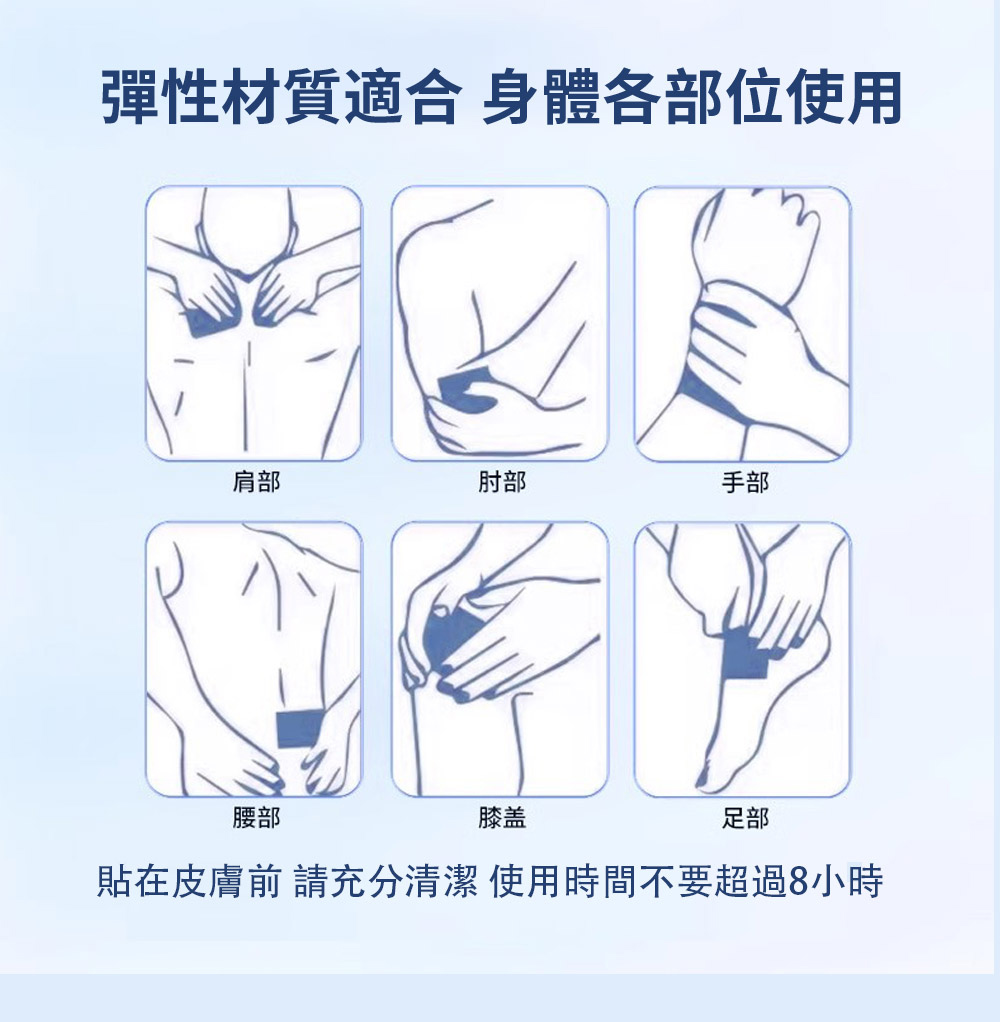 彈性材質適合 身體各部位使用

肩部

肘部

手部

腰部

膝盖

足部

貼在皮膚前 請充分清潔 使用時間不要超過8小時